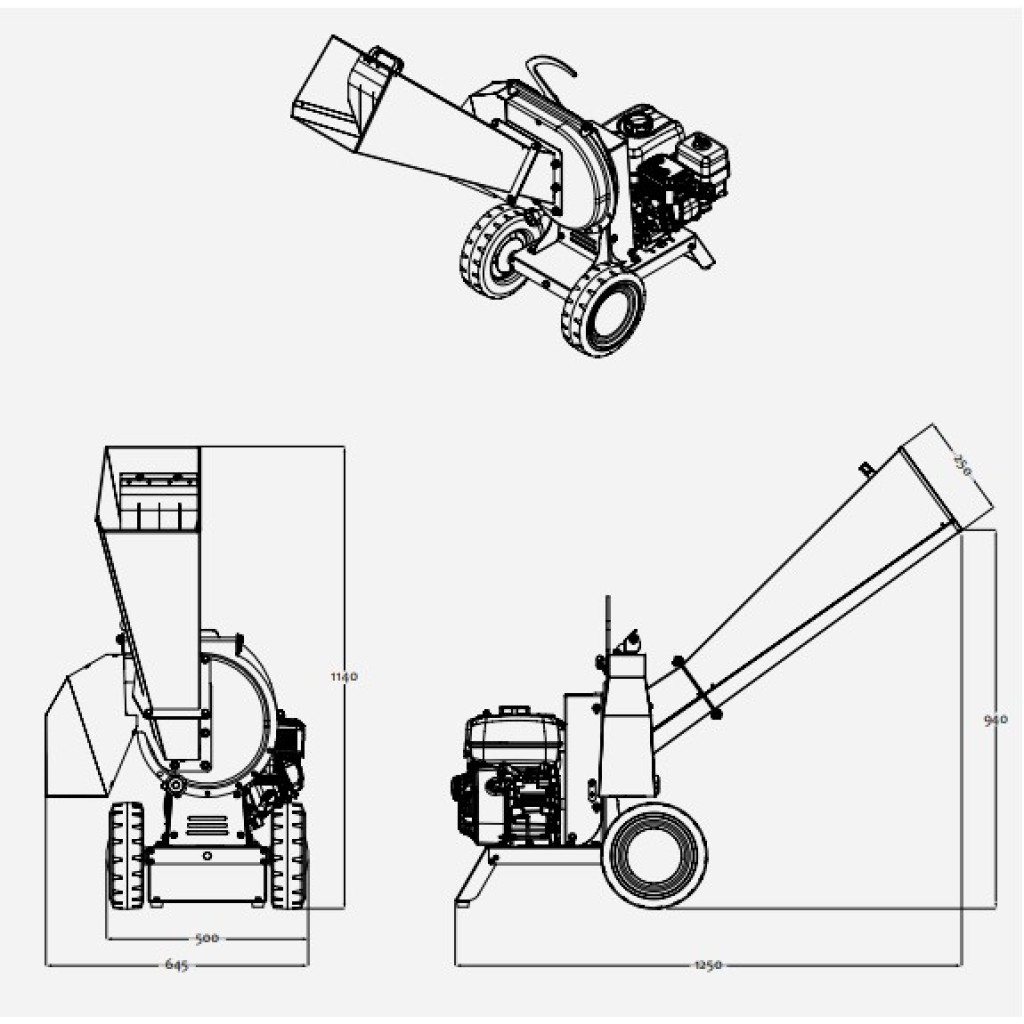 1140

500

645

250

940

1250